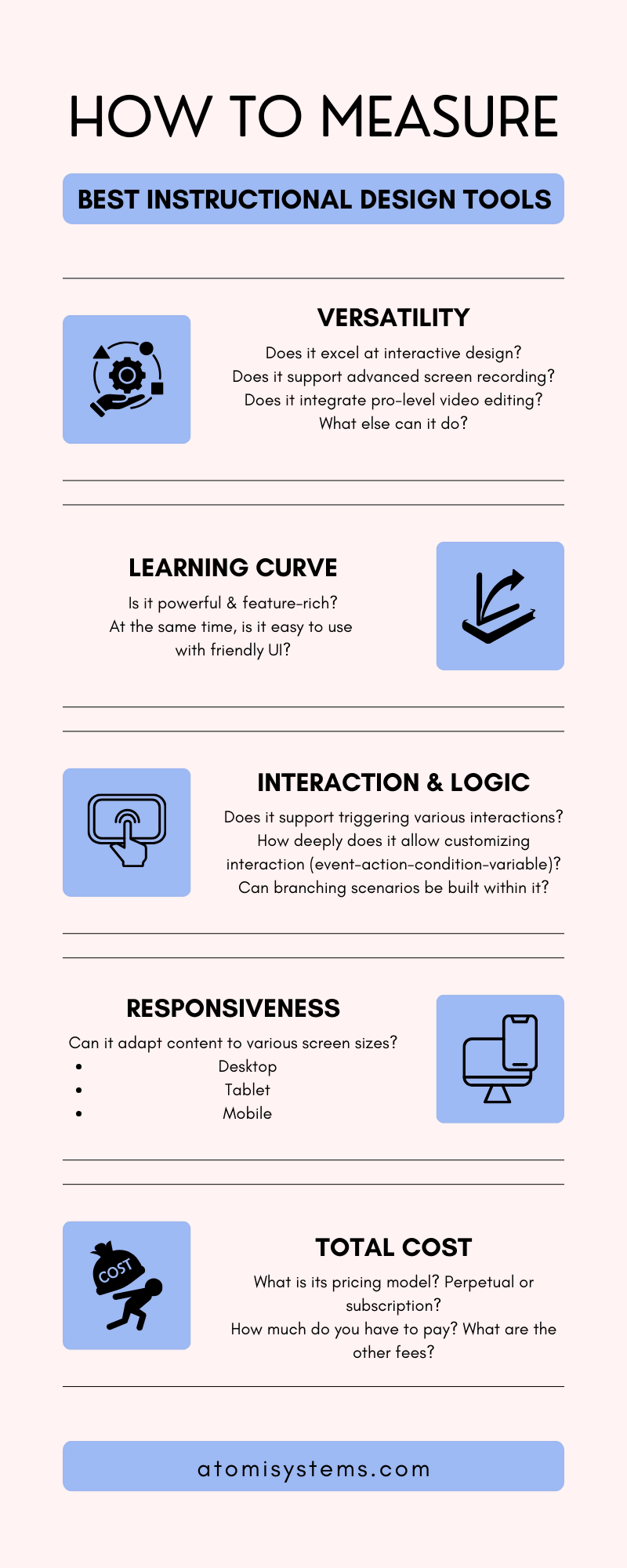 HOW TO MEASURE

BEST INSTRUCTIONAL DESIGN TOOLS

VERSATILITY

Does it excel at interactive design?
Does it support advanced screen recording?
Does it integrate pro-level video editing?
What else can it do?

LEARNING CURVE

Is it powerful & feature-rich?
At the same time, is it easy to use with friendly UI?

INTERACTION & LOGIC

Does it support triggering various interactions?
How deeply does it allow customizing interaction (event-action-condition-variable)?
Can branching scenarios be built within it?

RESPONSIVENESS

Can it adapt content to various screen sizes?
- Desktop
- Tablet
- Mobile

COST

TOTAL COST

What is its pricing model? Perpetual or subscription?
How much do you have to pay? What are the other fees?

atomisystems.com